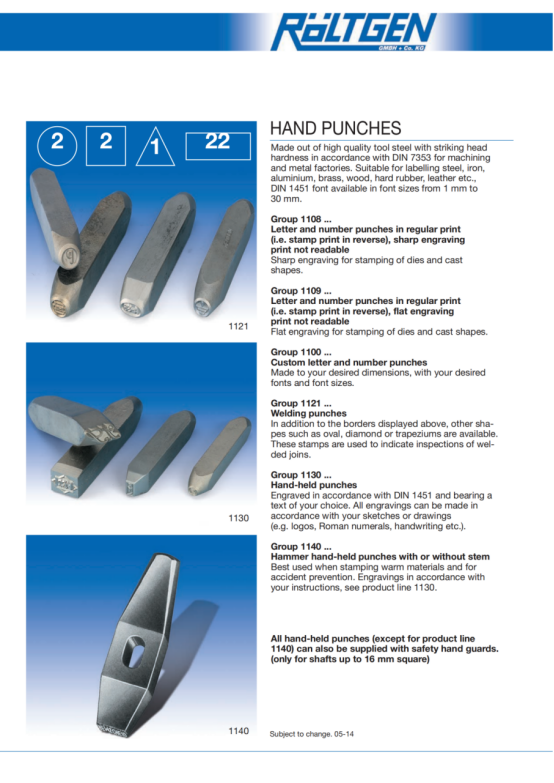 RÖLTGEN
GMBH + Co. KG

2 2 1 22

1121

1130

1140

HAND PUNCHES

Made out of high quality tool steel with striking head hardness in accordance with DIN 7353 for machining and metal factories. Suitable for labelling steel, iron, aluminium, brass, wood, hard rubber, leather etc., DIN 1451 font available in font sizes from 1 mm to 30 mm.

Group 1108 ...
Letter and number punches in regular print (i.e. stamp print in reverse), sharp engraving print not readable
Sharp engraving for stamping of dies and cast shapes.

Group 1109 ...
Letter and number punches in regular print (i.e. stamp print in reverse), flat engraving print not readable
Flat engraving for stamping of dies and cast shapes.

Group 1100 ...
Custom letter and number punches
Made to your desired dimensions, with your desired fonts and font sizes.

Group 1121 ...
Welding punches
In addition to the borders displayed above, other shapes such as oval, diamond or trapeziums are available. These stamps are used to indicate inspections of welded joins.

Group 1130 ...
Hand-held punches
Engraved in accordance with DIN 1451 and bearing a text of your choice. All engravings can be made in accordance with your sketches or drawings (e.g. logos, Roman numerals, handwriting etc.).

Group 1140 ...
Hammer hand-held punches with or without stem
Best used when stamping warm materials and for accident prevention. Engravings in accordance with your instructions, see product line 1130.

All hand-held punches (except for product line 1140) can also be supplied with safety hand guards. (only for shafts up to 16 mm square)

Subject to change. 05-14